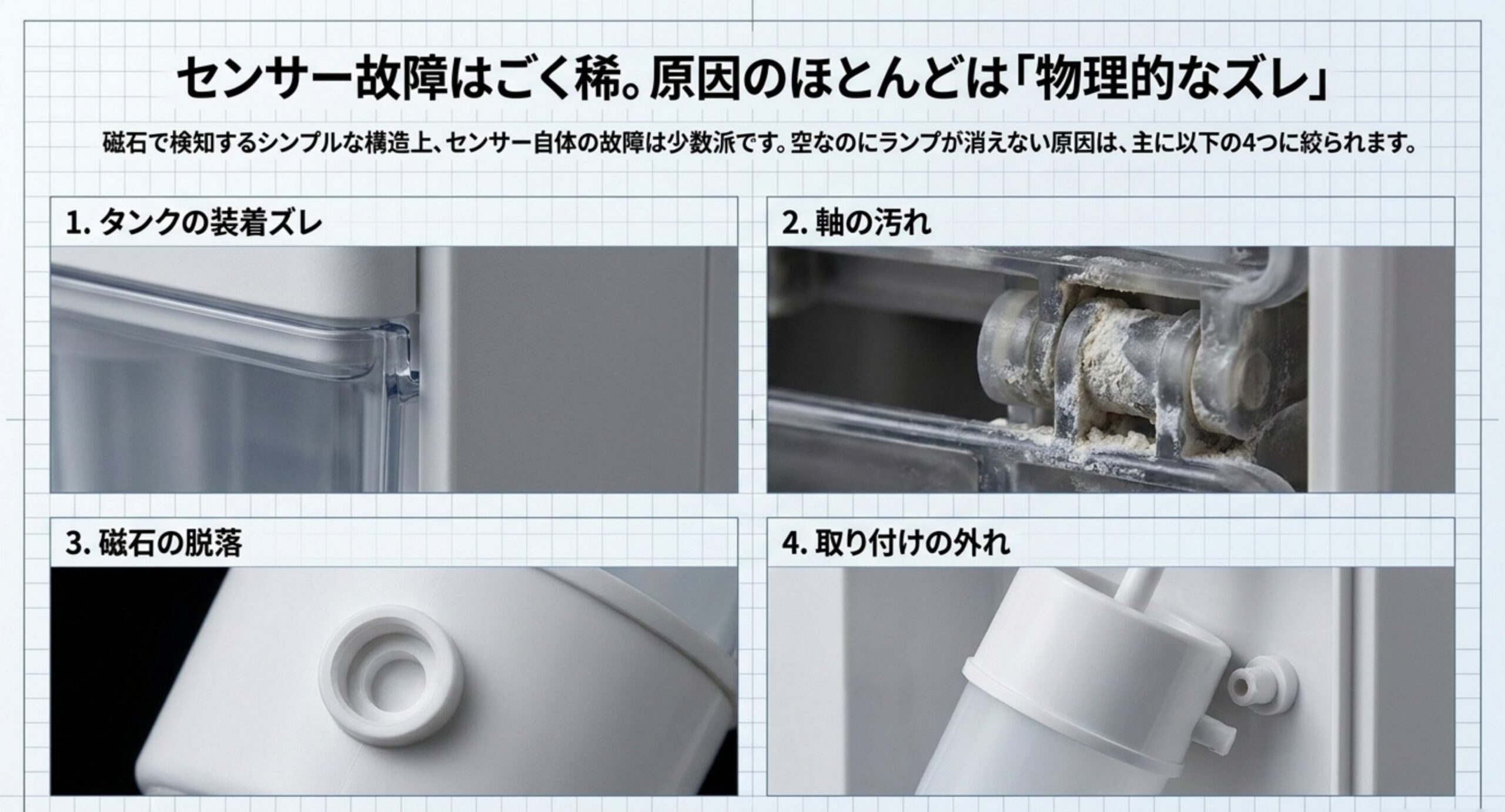 センサー故障はごく稀。原因のほとんどは「物理的なズレ」

磁石で検知するシンプルな構造上、センサー自体の故障は少数派です。空なのにランプが消えない原因は、主に以下の4つに絞られます。

1. タンクの装着ズレ

2. 軸の汚れ

3. 磁石の脱落

4. 取り付けの外れ